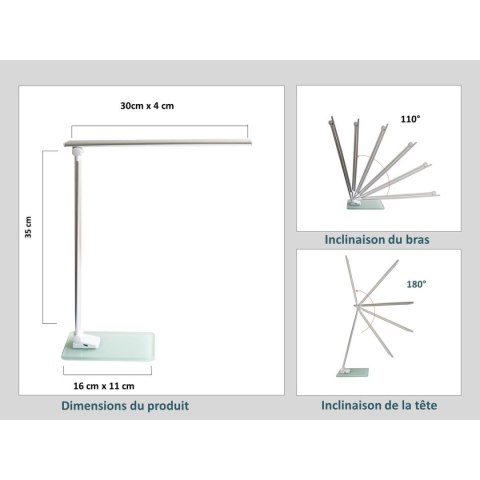 30cm x 4 cm

35 cm

16 cm x 11 cm

Dimensions du produit

110°

Inclinaison du bras

180°

Inclinaison de la tête